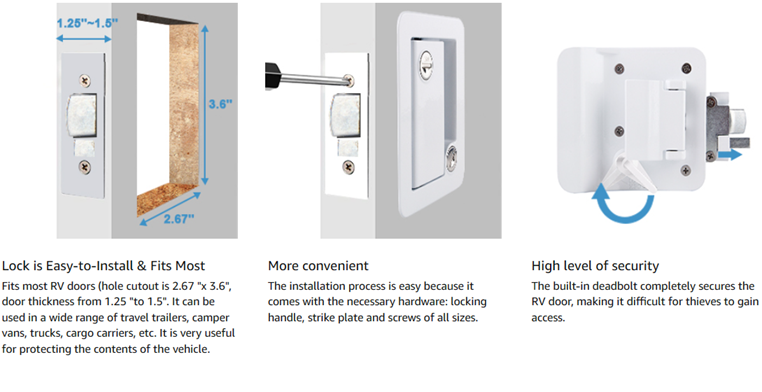 1.25"~1.5"

3.6"

2.67"

Lock is Easy-to-Install & Fits Most

Fits most RV doors (hole cutout is 2.67 "x 3.6", door thickness from 1.25 "to 1.5". It can be used in a wide range of travel trailers, camper vans, trucks, cargo carriers, etc. It is very useful for protecting the contents of the vehicle.

More convenient

The installation process is easy because it comes with the necessary hardware: locking handle, strike plate and screws of all sizes.

High level of security

The built-in deadbolt completely secures the RV door, making it difficult for thieves to gain access.