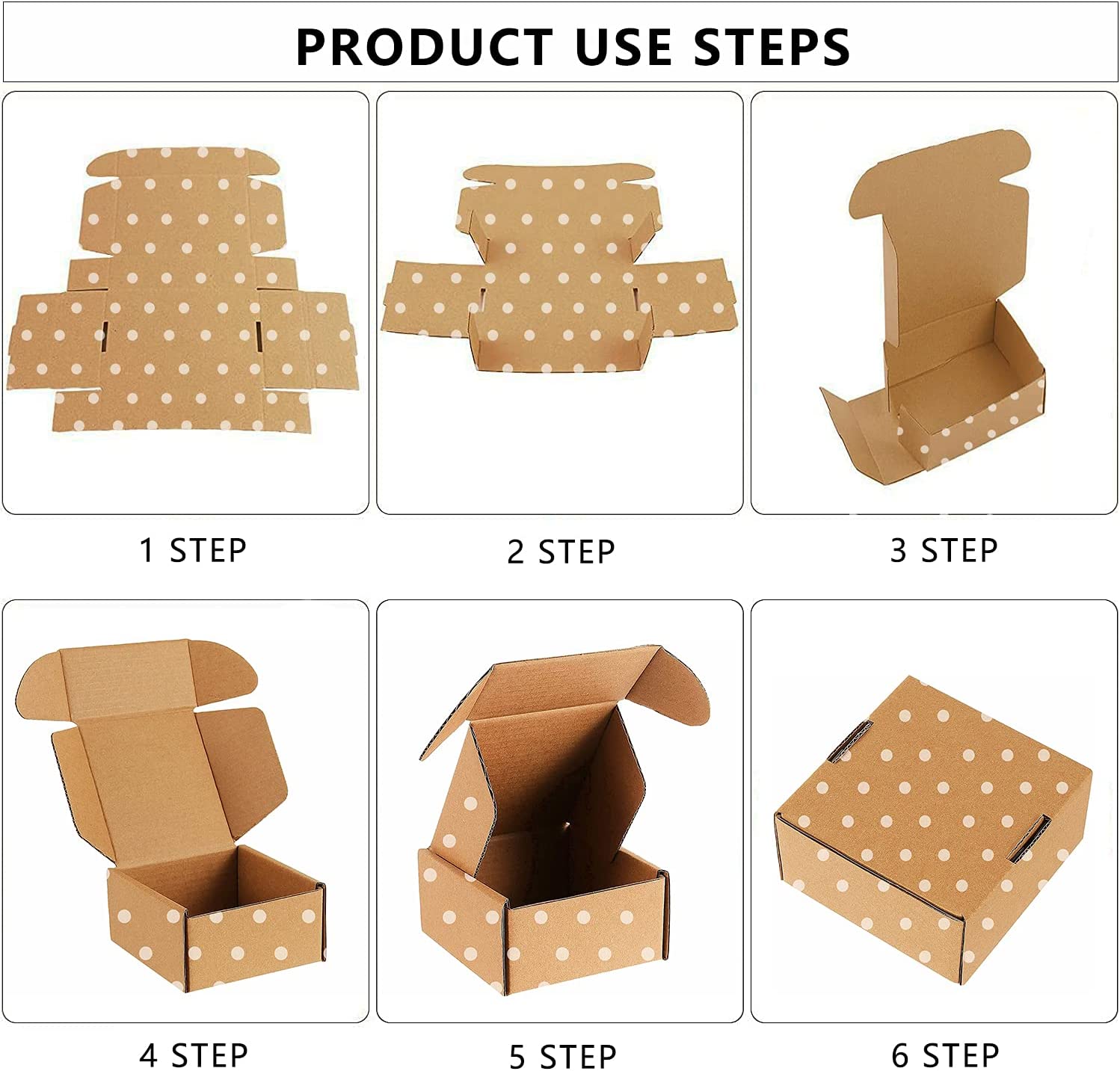 PRODUCT USE STEPS

1 STEP

2 STEP

3 STEP

4 STEP

5 STEP

6 STEP