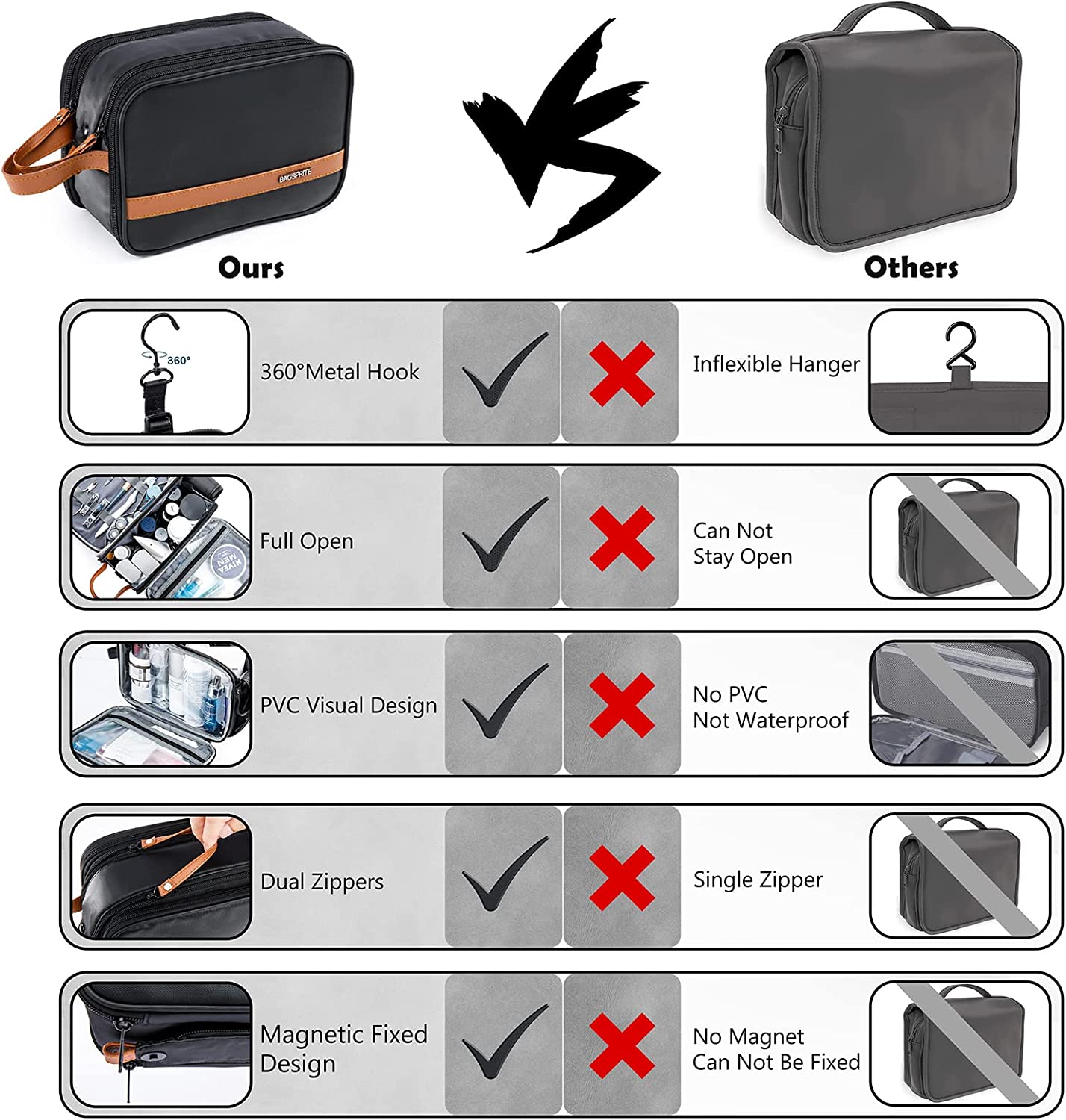 BAGSPRITE

VS

Ours

Others

360°

360°Metal Hook

Inflexible Hanger

NIVEA MEN

Full Open

Can Not
Stay Open

PVC Visual Design

No PVC
Not Waterproof

Dual Zippers

Single Zipper

Magnetic Fixed Design

No Magnet
Can Not Be Fixed