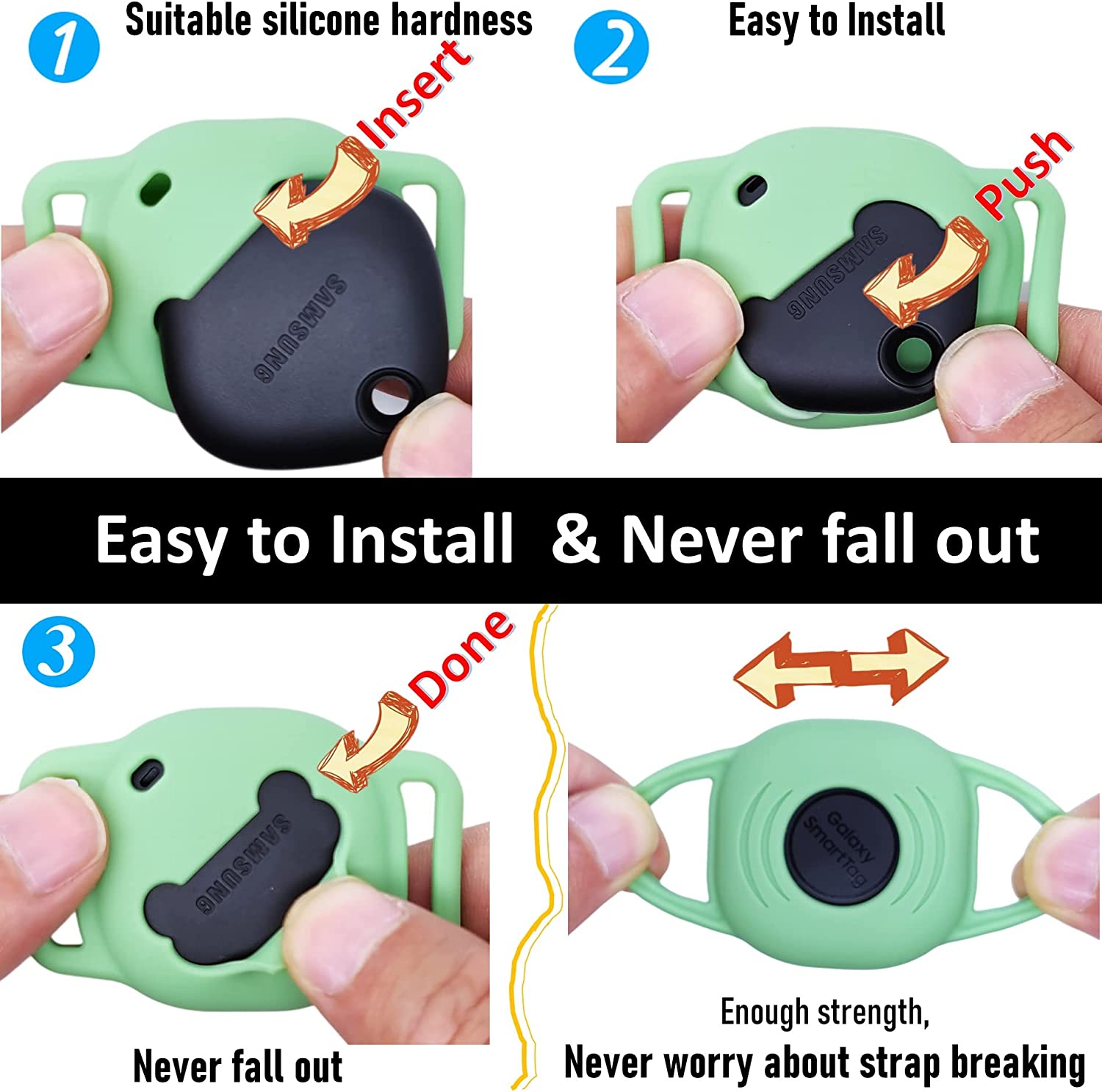 1 Suitable silicone hardness

Insert

SAMSUNG

2 Easy to Install

Push

SAMSUNG

Easy to Install & Never fall out

3

Done

SAMSUNG

Never fall out

Galaxy SmartTag

Enough strength,

Never worry about strap breaking