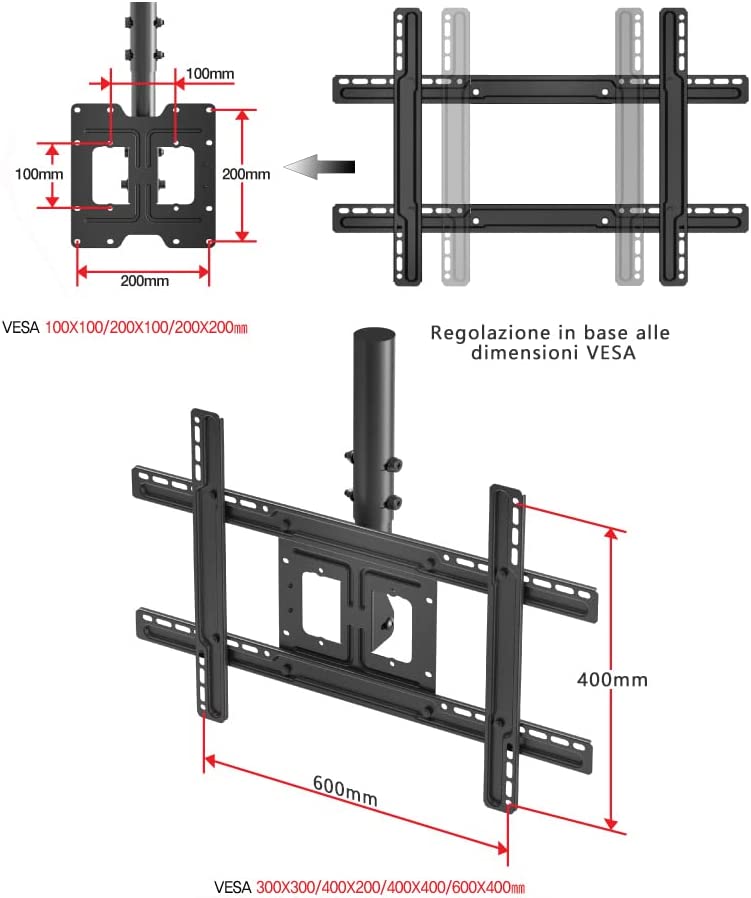 100mm
100mm
200mm
200mm

VESA 100X100/200X100/200X200㎜

Regolazione in base alle dimensioni VESA

400mm
600mm

VESA 300X300/400X200/400X400/600X400㎜