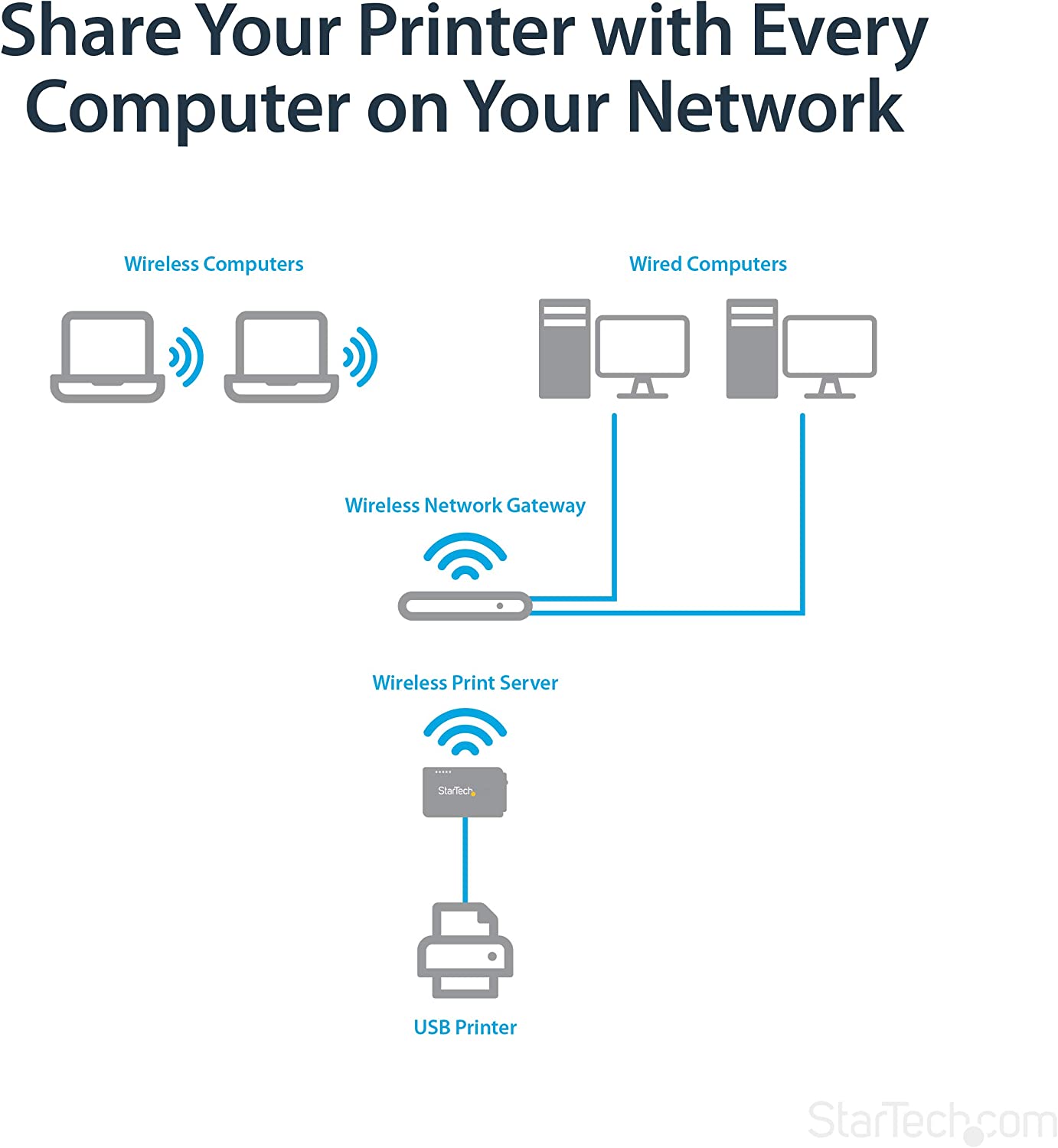 Share Your Printer with Every Computer on Your Network

Wireless Computers

Wired Computers

Wireless Network Gateway

Wireless Print Server

StarTech

USB Printer

StarTech.com