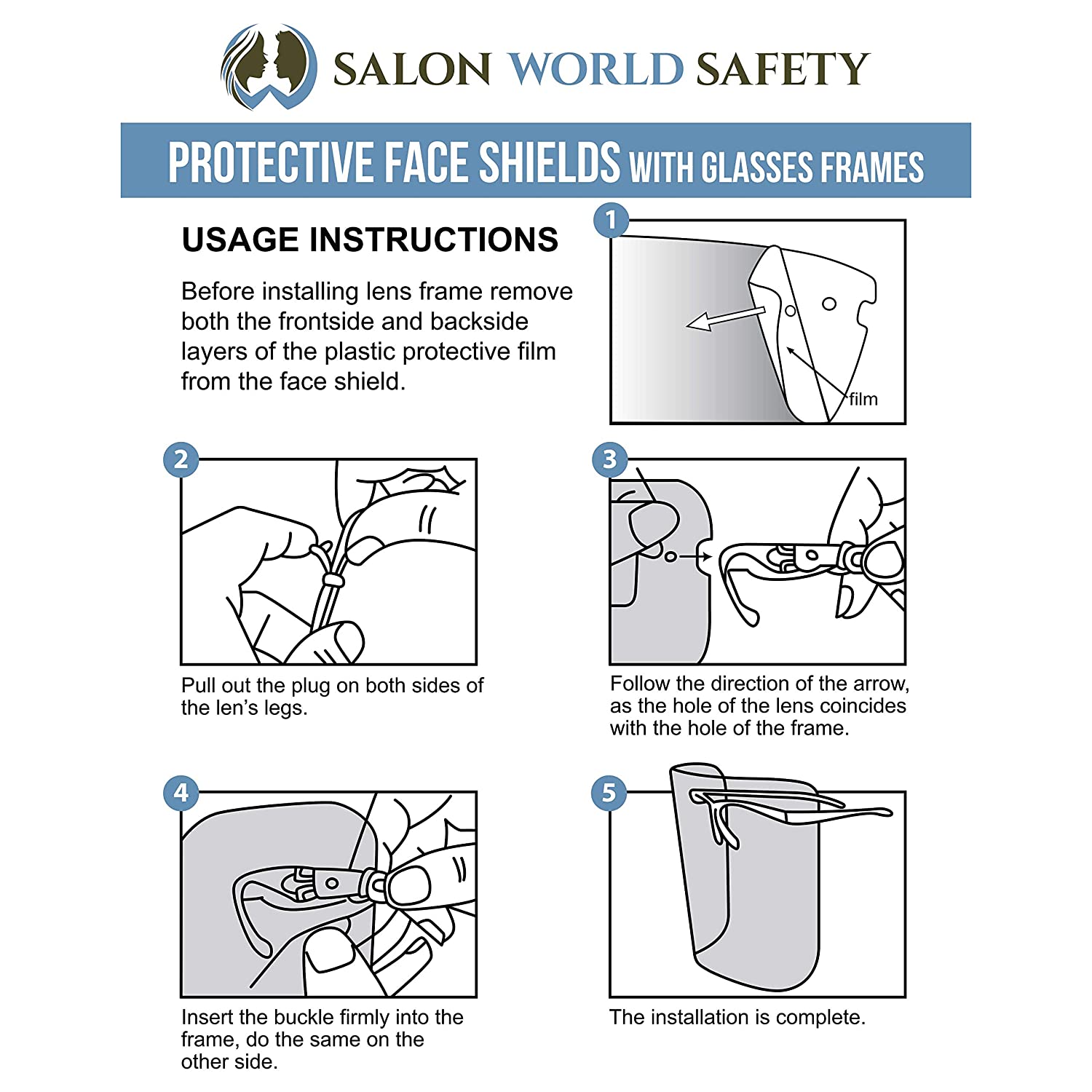 SALON WORLD SAFETY

PROTECTIVE FACE SHIELDS WITH GLASSES FRAMES

USAGE INSTRUCTIONS

Before installing lens frame remove both the frontside and backside layers of the plastic protective film from the face shield.

1

film

2

Pull out the plug on both sides of the len's legs.

3

Follow the direction of the arrow, as the hole of the lens coincides with the hole of the frame.

4

Insert the buckle firmly into the frame, do the same on the other side.

5

The installation is complete.