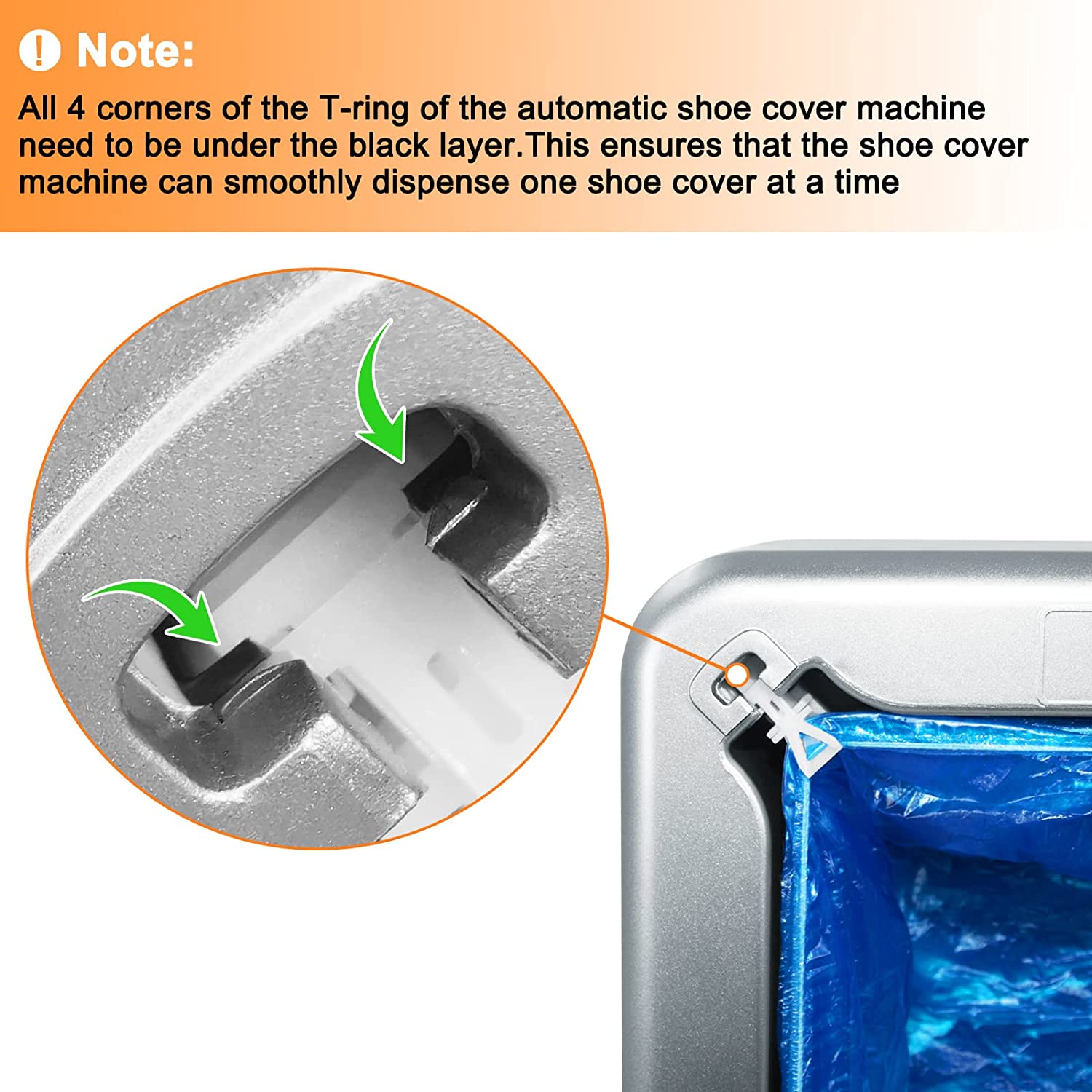 ! Note:

All 4 corners of the T-ring of the automatic shoe cover machine need to be under the black layer.This ensures that the shoe cover machine can smoothly dispense one shoe cover at a time