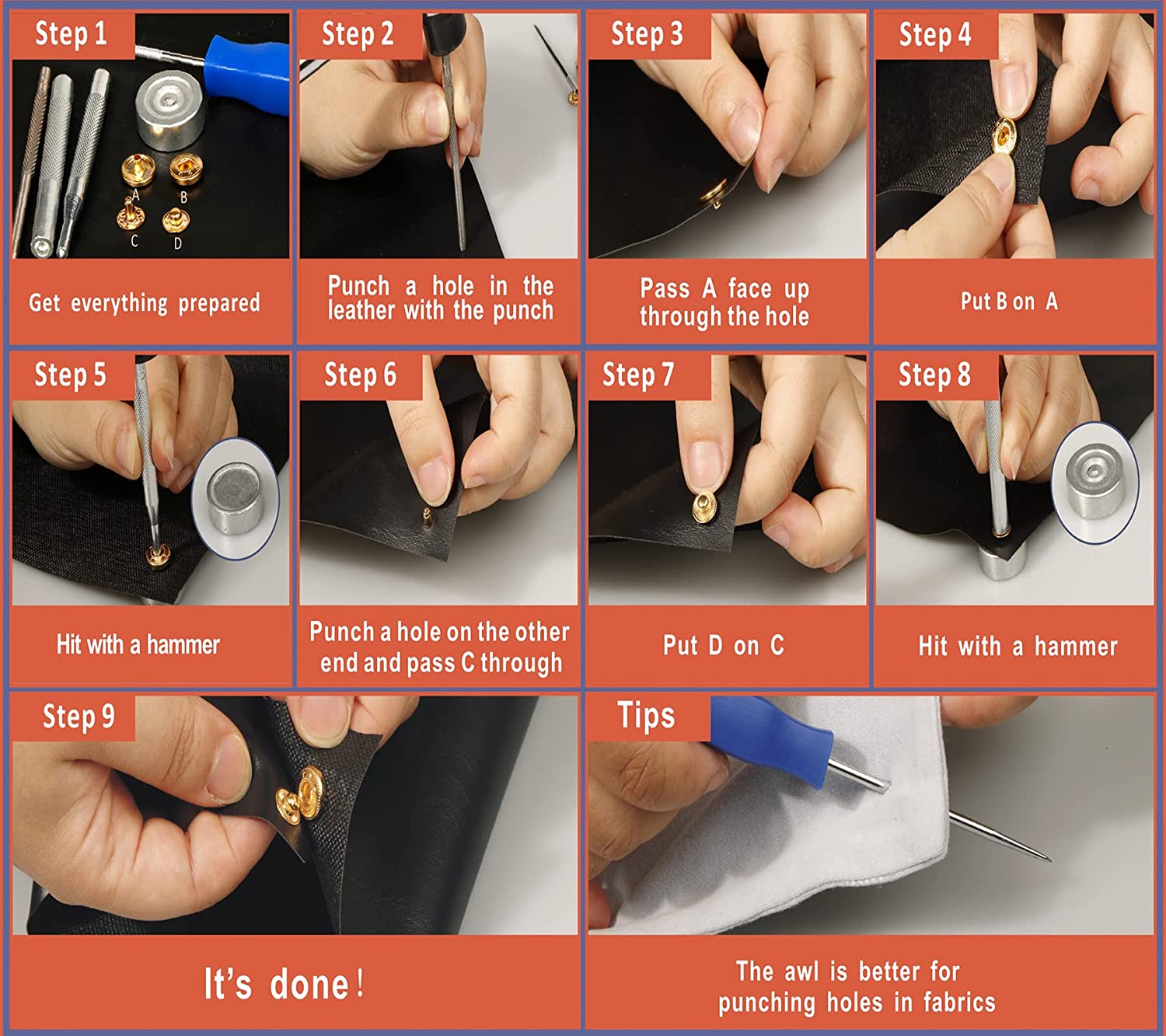 Step 1

A B C D

Get everything prepared

Step 2

Punch a hole in the leather with the punch

Step 3

Pass A face up through the hole

Step 4

Put B on A

Step 5

Hit with a hammer

Step 6

Punch a hole on the other end and pass C through

Step 7

Put D on C

Step 8

Hit with a hammer

Step 9

It's done!

Tips

The awl is better for punching holes in fabrics