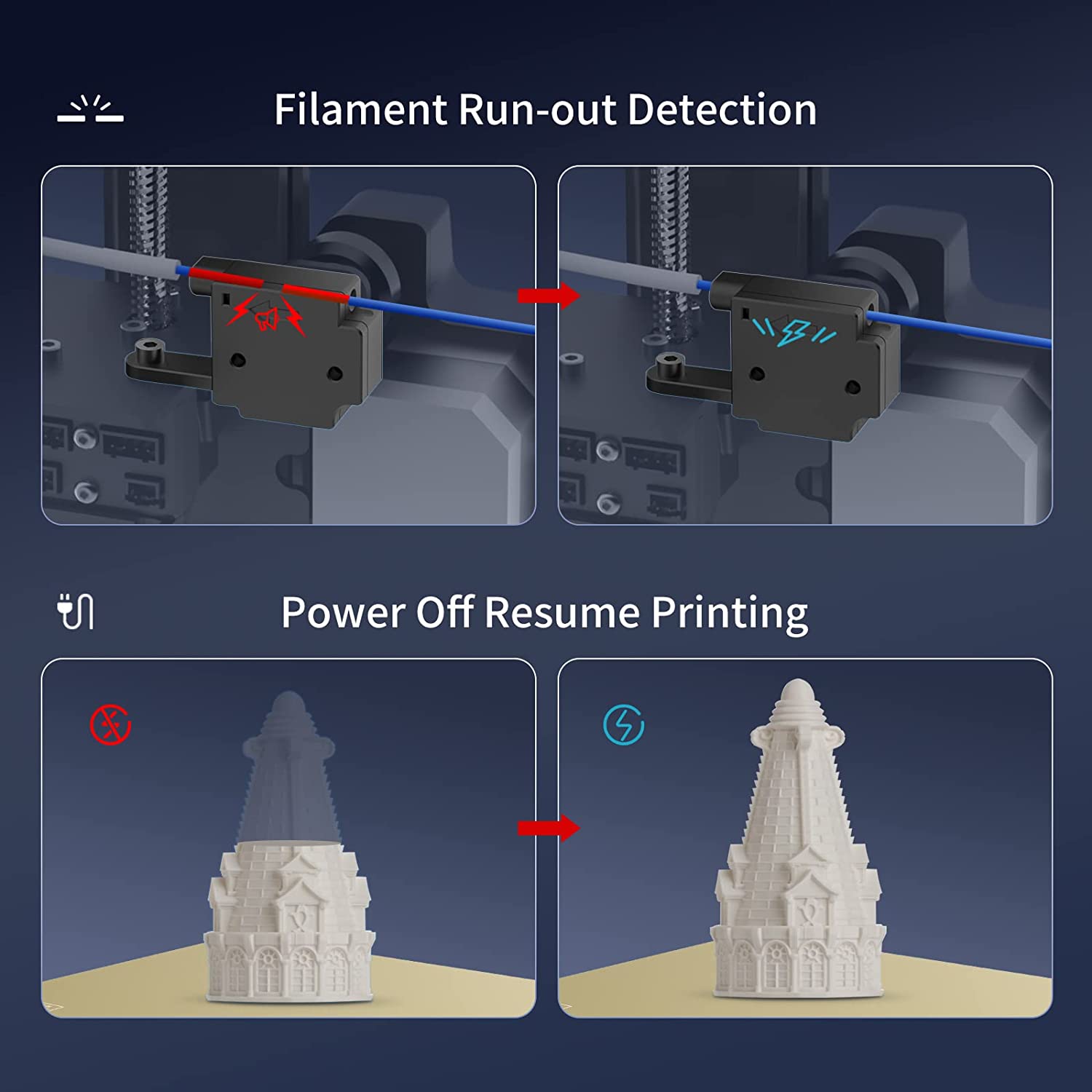 Filament Run-out Detection

Power Off Resume Printing