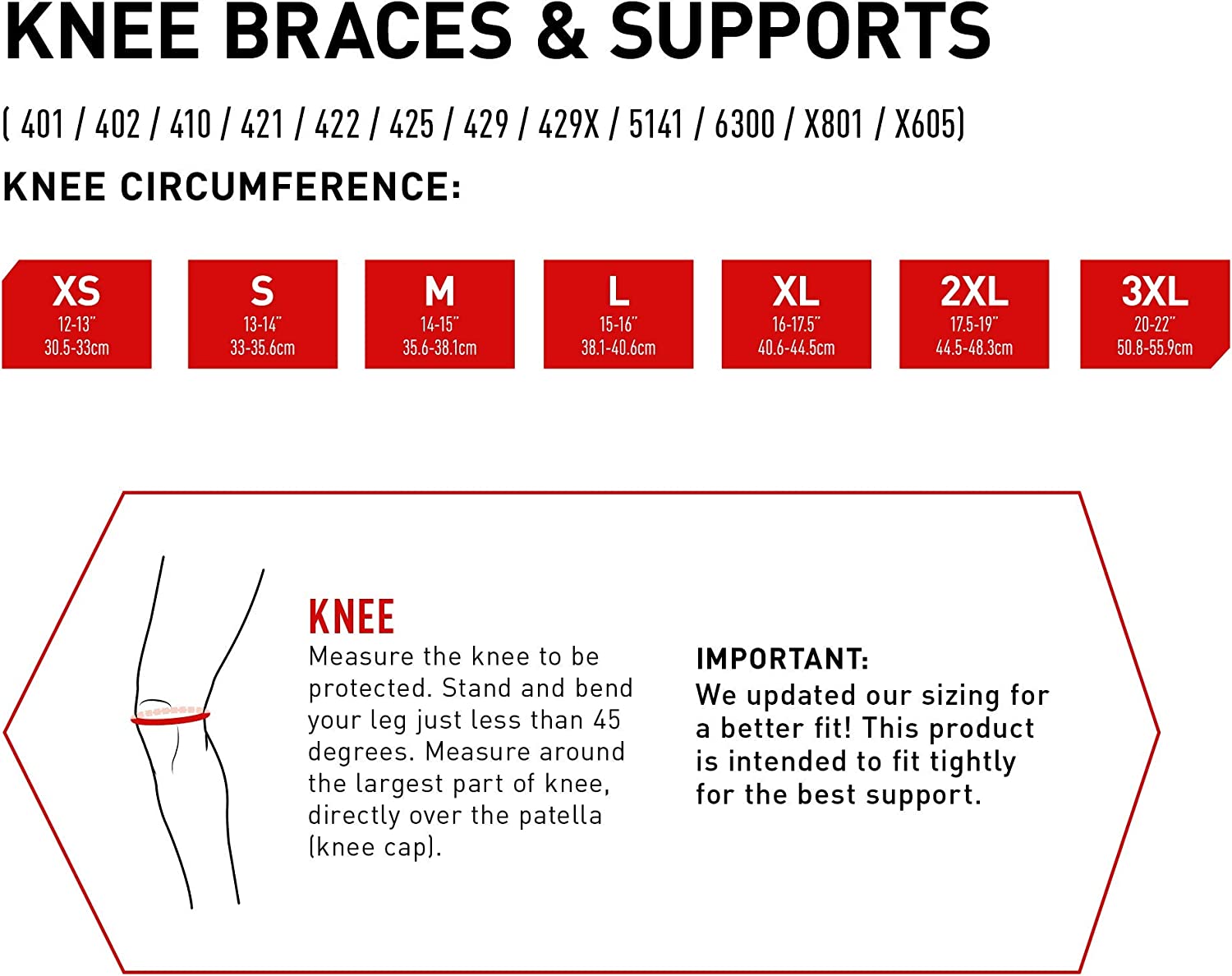 KNEE BRACES & SUPPORTS

( 401 / 402 / 410 / 421 / 422 / 425 / 429 / 429X / 5141 / 6300 / X801 / X605)

KNEE CIRCUMFERENCE:

XS
12-13"
30.5-33cm

S
13-14"
33-35.6cm

M
14-15"
35.6-38.1cm

L
15-16"
38.1-40.6cm

XL
16-17.5"
40.6-44.5cm

2XL
17.5-19"
44.5-48.3cm

3XL
20-22"
50.8-55.9cm

KNEE
Measure the knee to be protected. Stand and bend your leg just less than 45 degrees. Measure around the largest part of knee, directly over the patella (knee cap).

IMPORTANT:
We updated our sizing for a better fit! This product is intended to fit tightly for the best support.