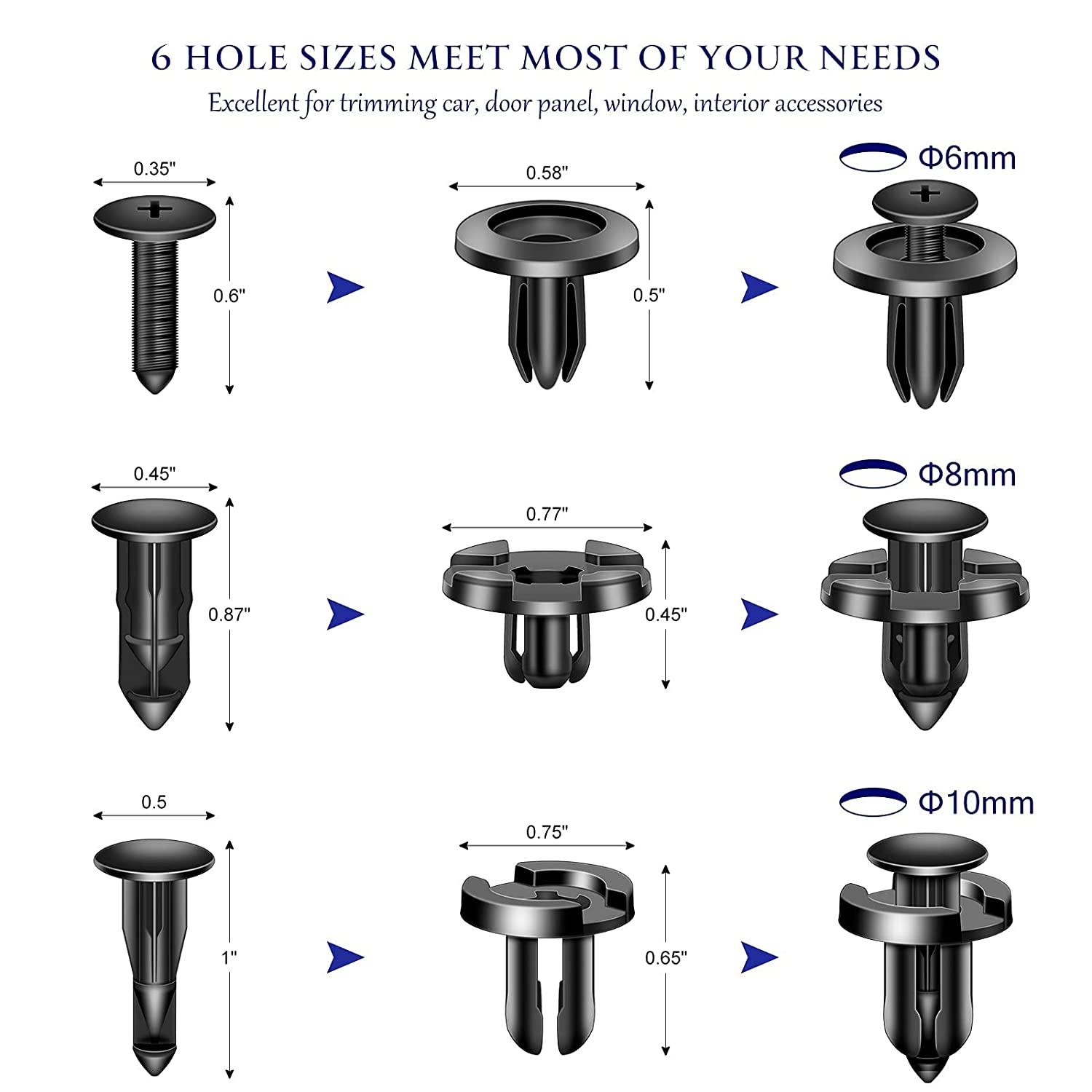 6 HOLE SIZES MEET MOST OF YOUR NEEDS

Excellent for trimming car, door panel, window, interior accessories

0.35"

0.6"

0.58"

0.5"

Φ6mm

0.45"

0.87"

0.77"

0.45"

Φ8mm

0.5

1"

0.75"

0.65"

Φ10mm