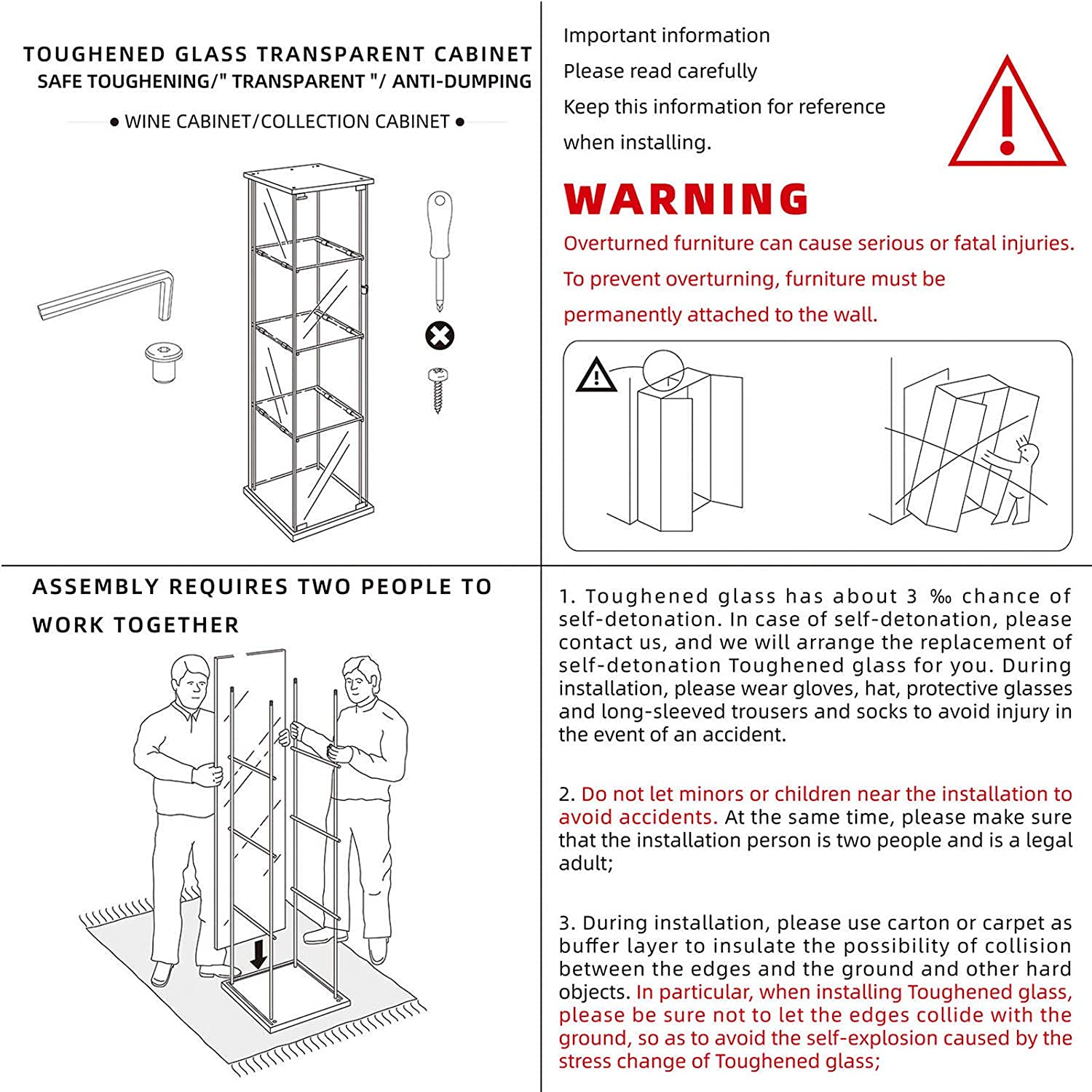 TOUGHENED GLASS TRANSPARENT CABINET
SAFE TOUGHENING/" TRANSPARENT "/ ANTI-DUMPING

● WINE CABINET/COLLECTION CABINET ●

Important information
Please read carefully
Keep this information for reference when installing.

WARNING
Overturned furniture can cause serious or fatal injuries. To prevent overturning, furniture must be permanently attached to the wall.

ASSEMBLY REQUIRES TWO PEOPLE TO WORK TOGETHER

1. Toughened glass has about 3 ‰ chance of self-detonation. In case of self-detonation, please contact us, and we will arrange the replacement of self-detonation Toughened glass for you. During installation, please wear gloves, hat, protective glasses and long-sleeved trousers and socks to avoid injury in the event of an accident.

2. Do not let minors or children near the installation to avoid accidents. At the same time, please make sure that the installation person is two people and is a legal adult;

3. During installation, please use carton or carpet as buffer layer to insulate the possibility of collision between the edges and the ground and other hard objects. In particular, when installing Toughened glass, please be sure not to let the edges collide with the ground, so as to avoid the self-explosion caused by the stress change of Toughened glass;