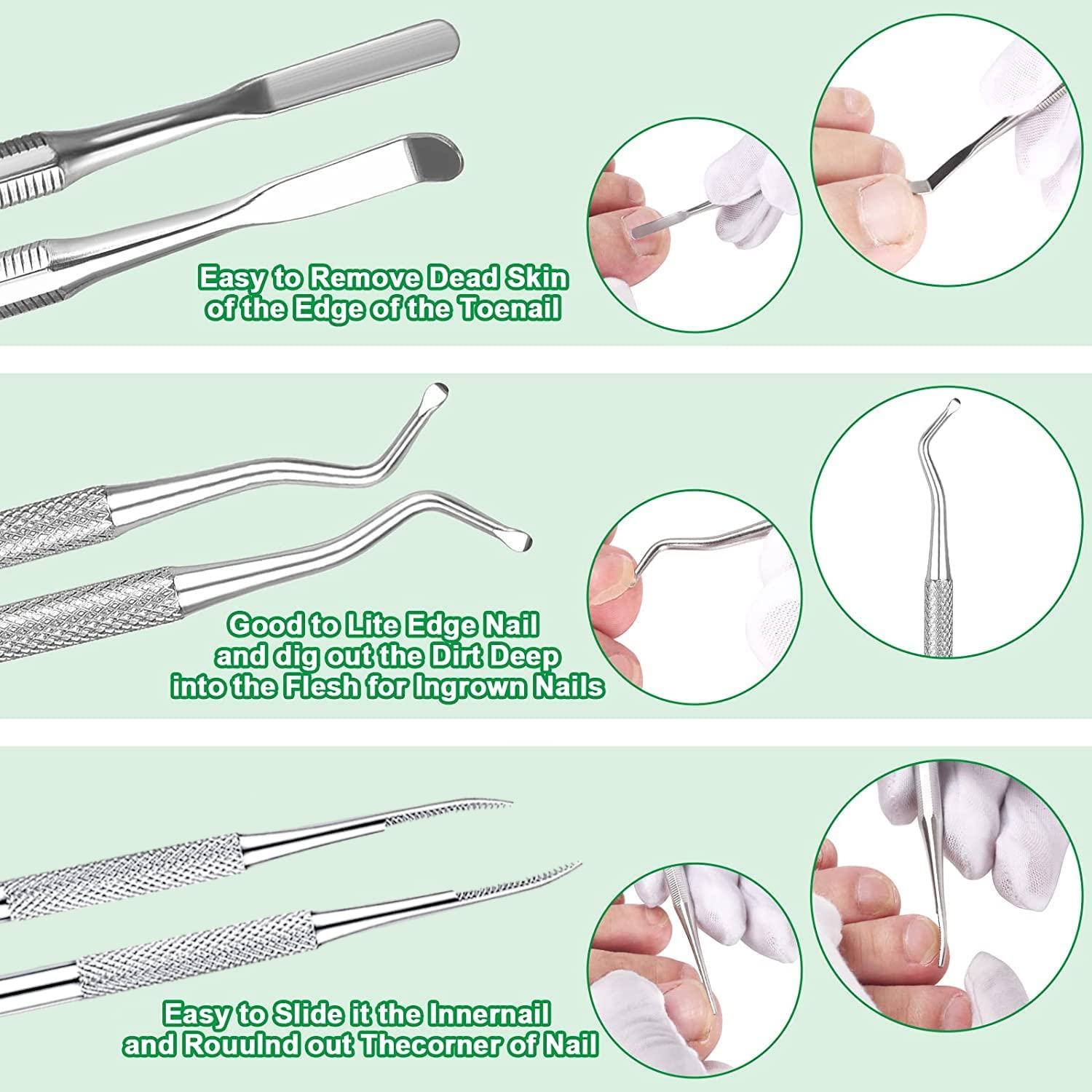 Easy to Remove Dead Skin of the Edge of the Toenail

Good to Lite Edge Nail and dig out the Dirt Deep into the Flesh for Ingrown Nails

Easy to Slide it the Innernail and Rouulnd out Thecorner of Nail